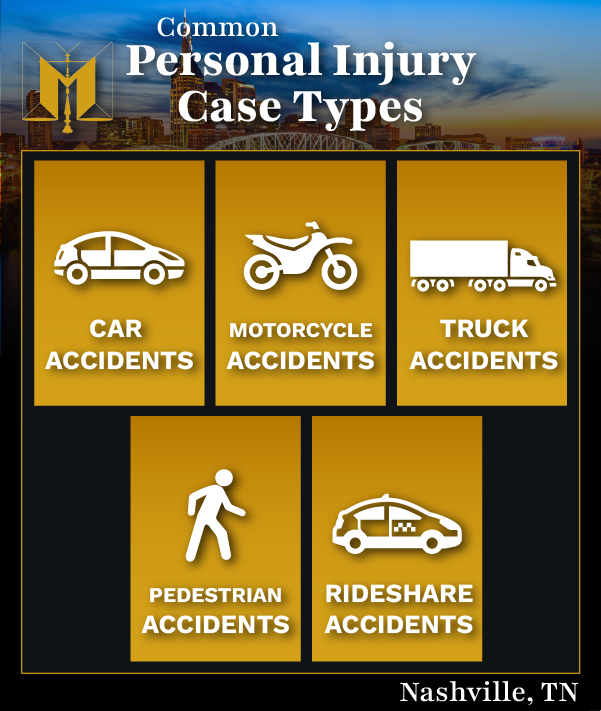 Common
Personal Injury
Case Types

CAR ACCIDENTS

MOTORCYCLE ACCIDENTS

TRUCK ACCIDENTS

PEDESTRIAN ACCIDENTS

RIDESHARE ACCIDENTS

Nashville, TN