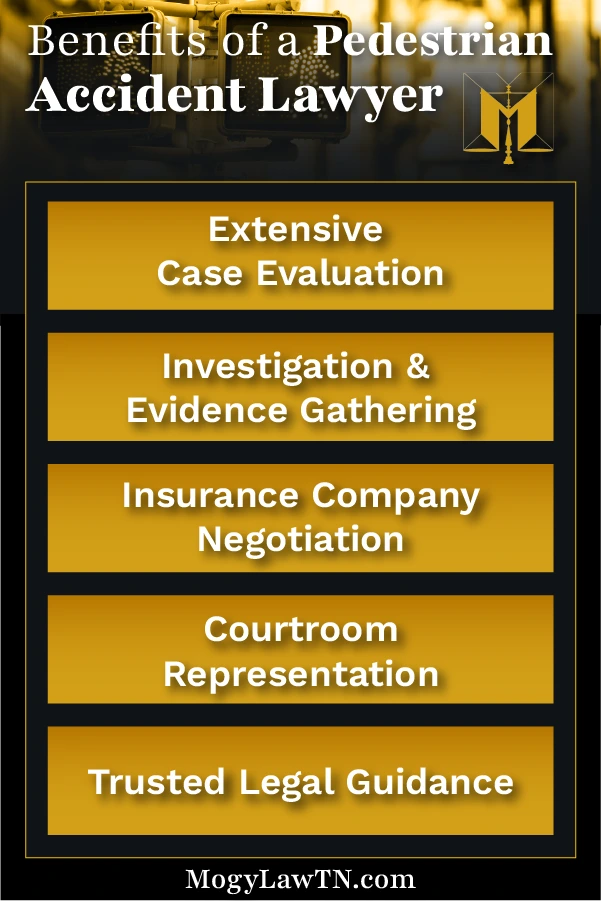 Benefits of a Pedestrian Accident Lawyer

M

Extensive Case Evaluation

Investigation & Evidence Gathering

Insurance Company Negotiation

Courtroom Representation

Trusted Legal Guidance

MogyLawTN.com